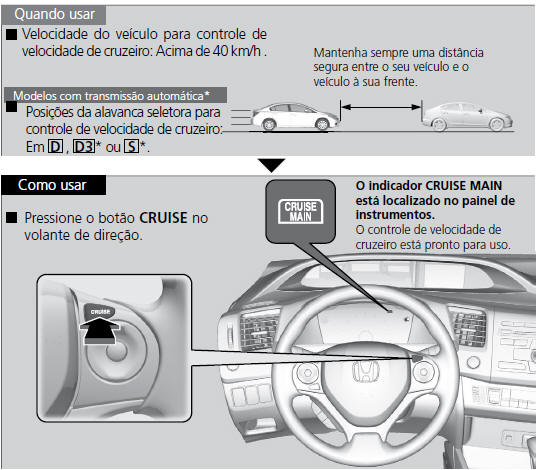 Quando usar

■ Velocidade do veículo para controle de velocidade de cruzeiro: Acima de 40 km/h .

Mantenha sempre uma distância segura entre o seu veículo e o veículo à sua frente.

Modelos com transmissão automática*

■ Posições da alavanca seletora para controle de velocidade de cruzeiro: Em D , D3* ou S*.

Como usar

■ Pressione o botão **CRUISE** no volante de direção.

CRUISE MAIN

**O indicador CRUISE MAIN está localizado no painel de instrumentos.**
O controle de velocidade de cruzeiro está pronto para uso.

CRUISE