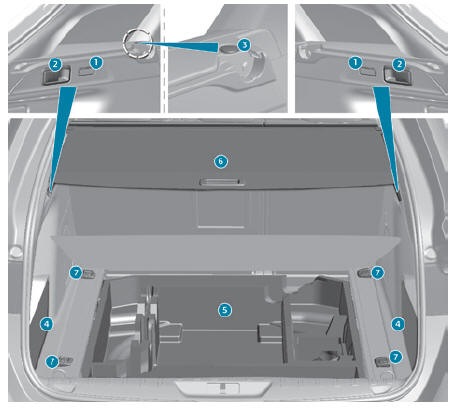 2 1 3 1 2

6

7 7

5

4 4

7 7